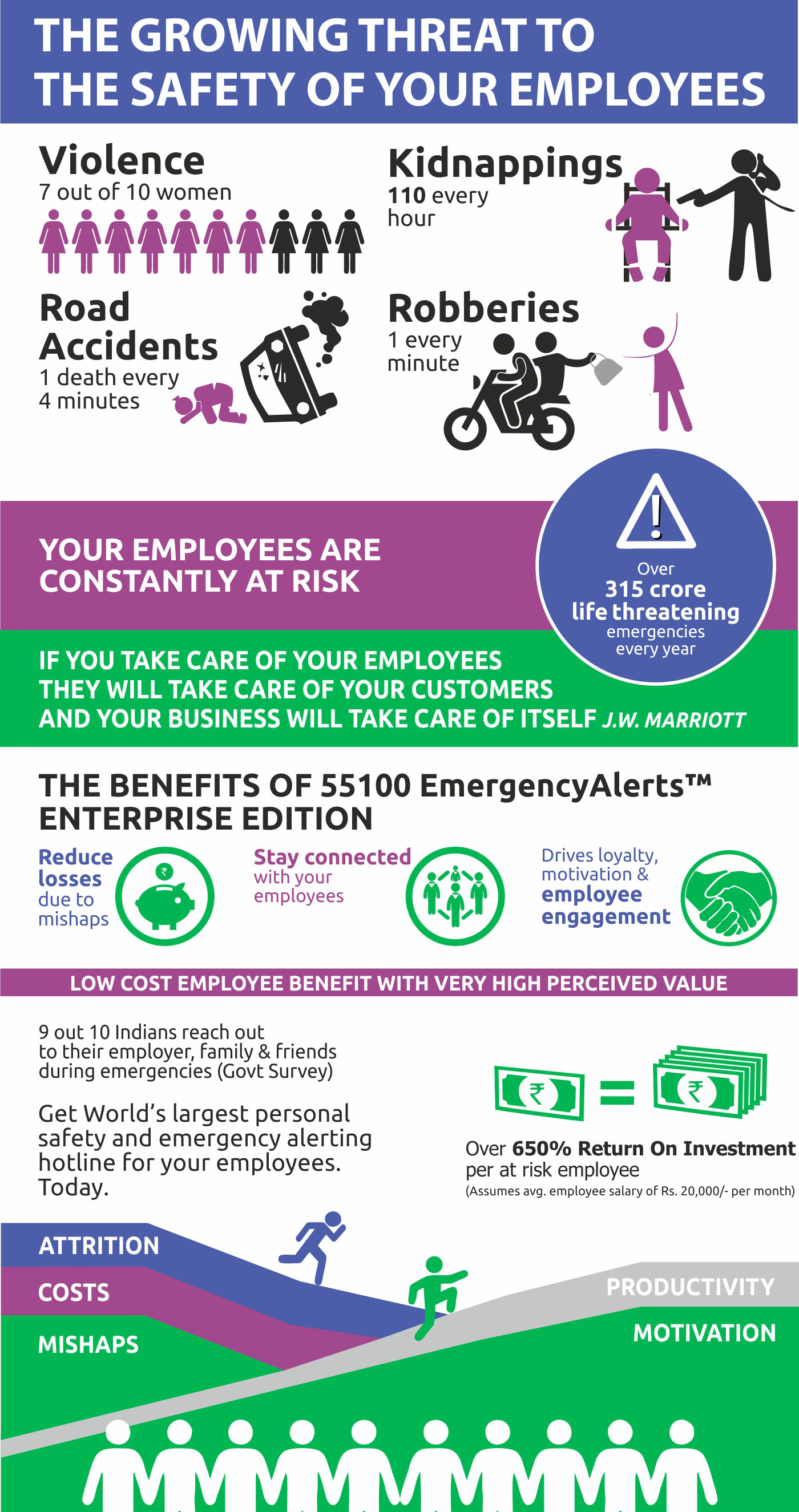 THE GROWING THREAT TO THE SAFETY OF YOUR EMPLOYEES

Violence
7 out of 10 women

Kidnappings
110 every hour

Road Accidents
1 death every 4 minutes

Robberies
1 every minute

YOUR EMPLOYEES ARE CONSTANTLY AT RISK

Over
315 crore
life threatening
emergencies
every year

IF YOU TAKE CARE OF YOUR EMPLOYEES THEY WILL TAKE CARE OF YOUR CUSTOMERS AND YOUR BUSINESS WILL TAKE CARE OF ITSELF J.W. MARRIOTT

THE BENEFITS OF 55100 EmergencyAlerts™ ENTERPRISE EDITION

Reduce losses due to mishaps

₹

Stay connected with your employees

Drives loyalty, motivation & employee engagement

LOW COST EMPLOYEE BENEFIT WITH VERY HIGH PERCEIVED VALUE

9 out 10 Indians reach out to their employer, family & friends during emergencies (Govt Survey)

Get World's largest personal safety and emergency alerting hotline for your employees. Today.

₹ = ₹

Over 650% Return On Investment per at risk employee
(Assumes avg. employee salary of Rs. 20,000/- per month)

ATTRITION
COSTS
MISHAPS

PRODUCTIVITY
MOTIVATION